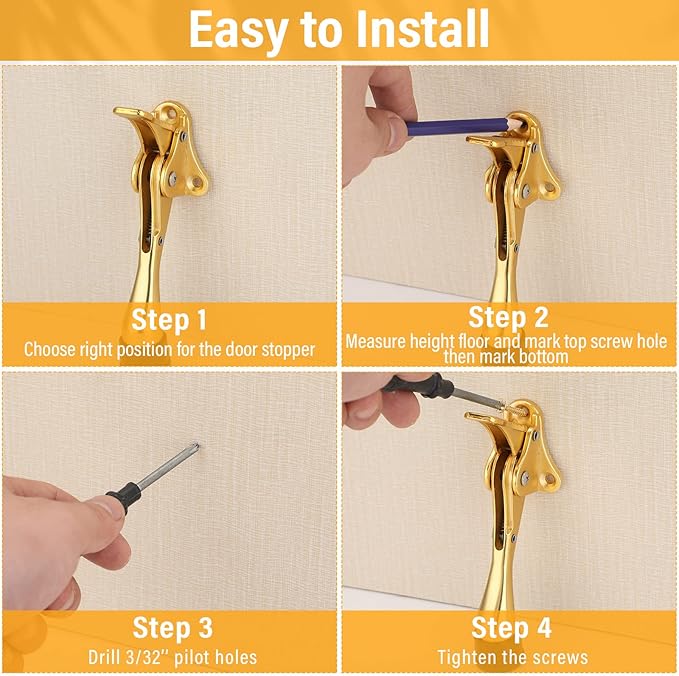 Easy to Install

Step 1
Choose right position for the door stopper

Step 2
Measure height floor and mark top screw hole then mark bottom

Step 3
Drill 3/32'' pilot holes

Step 4
Tighten the screws