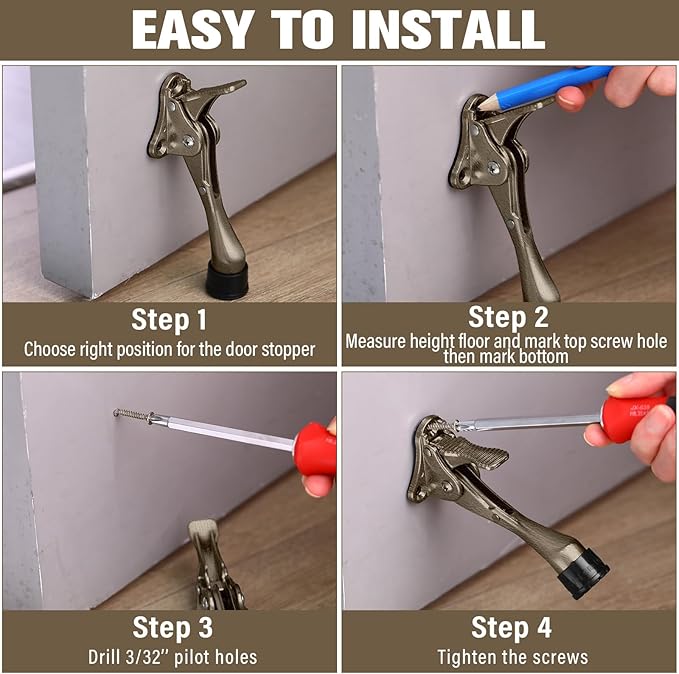 EASY TO INSTALL

Step 1
Choose right position for the door stopper

Step 2
Measure height floor and mark top screw hole then mark bottom

Step 3
Drill 3/32'' pilot holes

Step 4
Tighten the screws